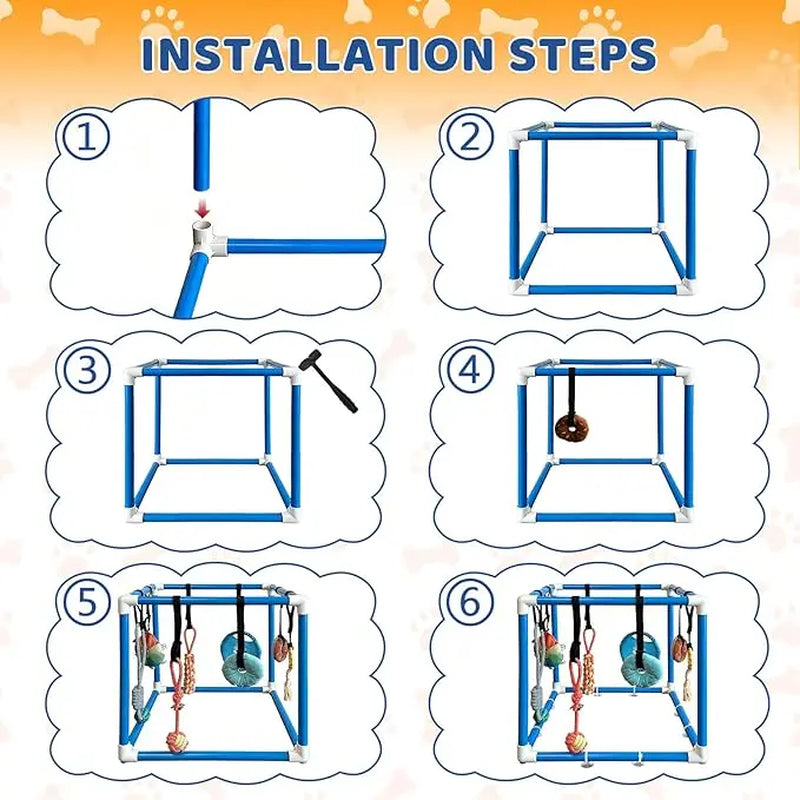 INSTALLATION STEPS

①

②

③

④

⑤

⑥