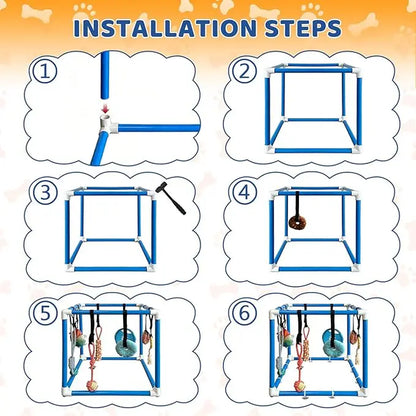 INSTALLATION STEPS

①

②

③

④

⑤

⑥