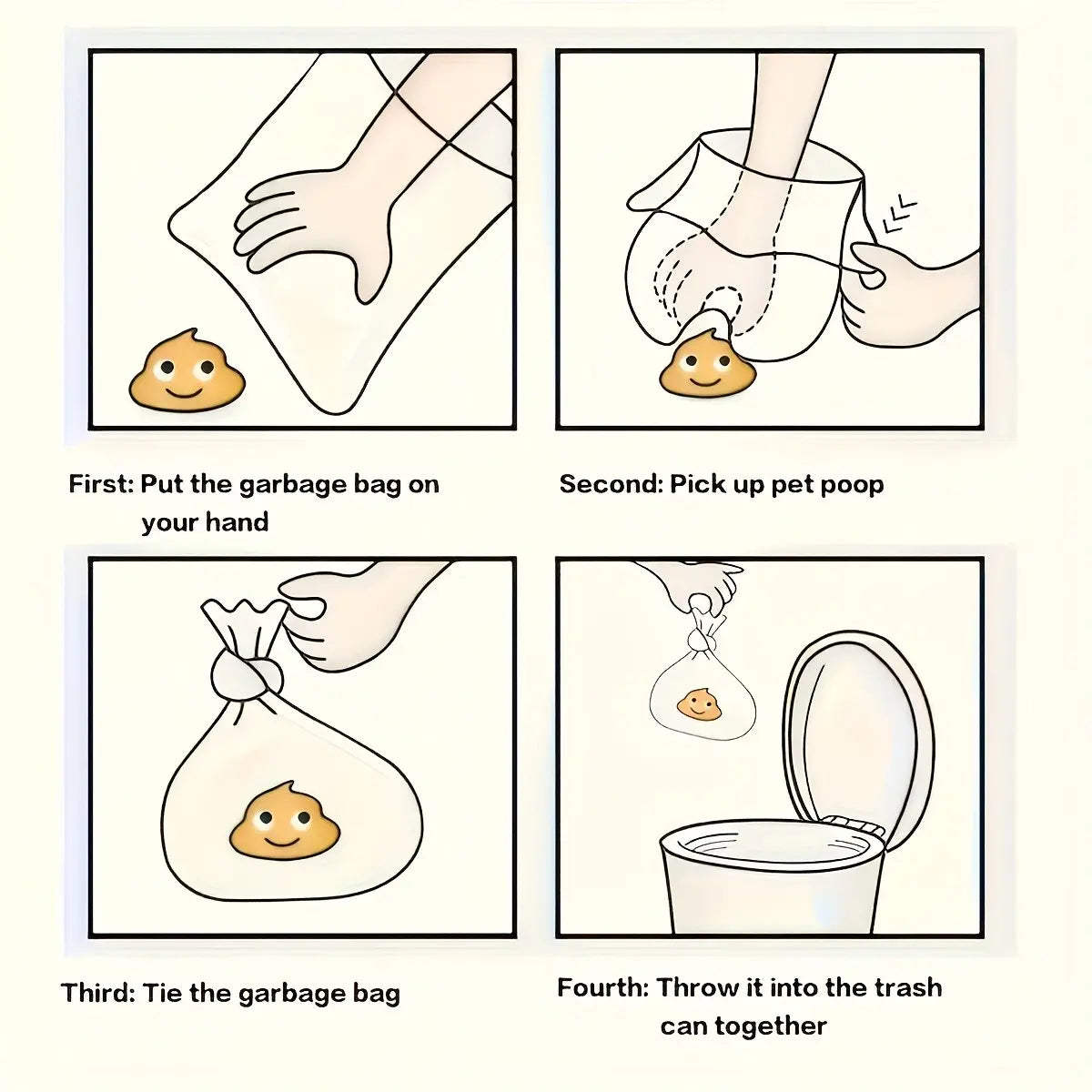 First: Put the garbage bag on your hand

Second: Pick up pet poop

Third: Tie the garbage bag

Fourth: Throw it into the trash can together